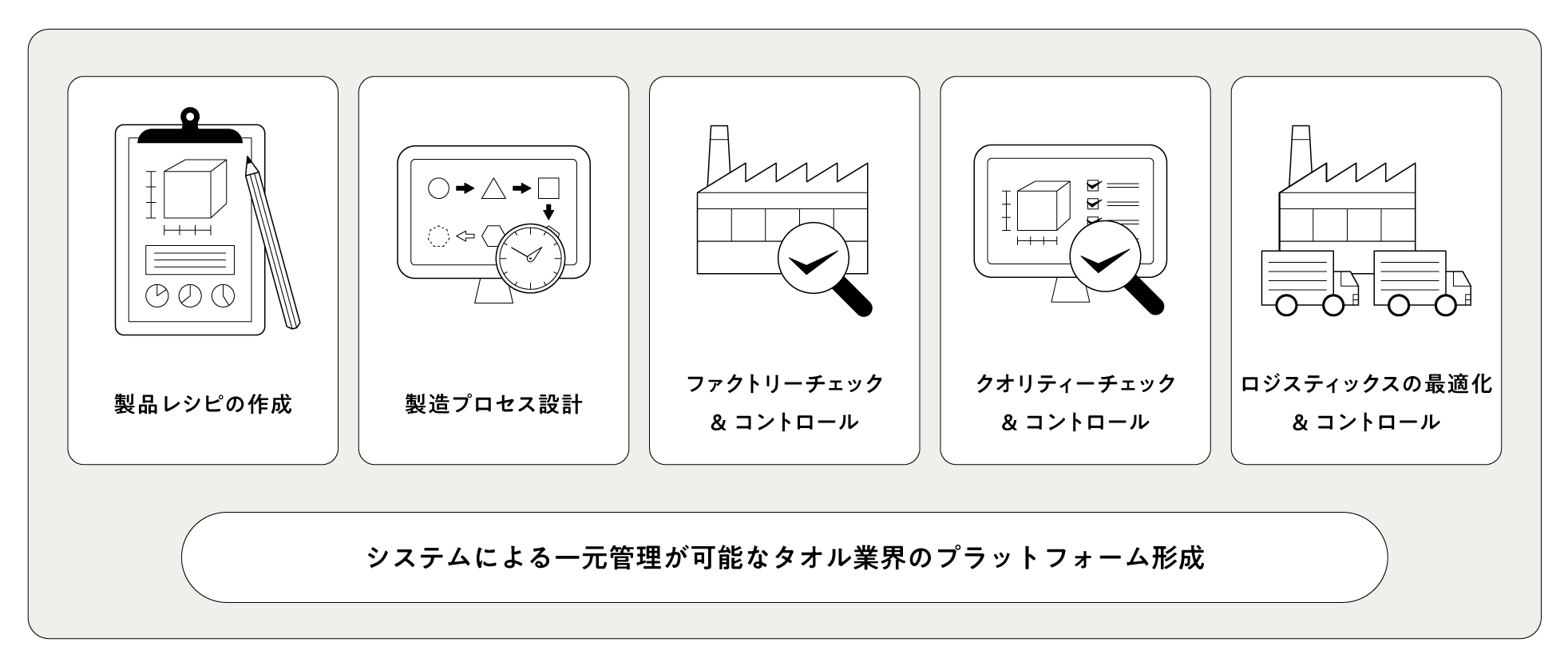 製品レシピの作成

製造プロセス設計

ファクトリーチェック
& コントロール

クオリティーチェック
& コントロール

ロジスティックスの最適化
& コントロール

システムによる一元管理が可能なタオル業界のプラットフォーム形成